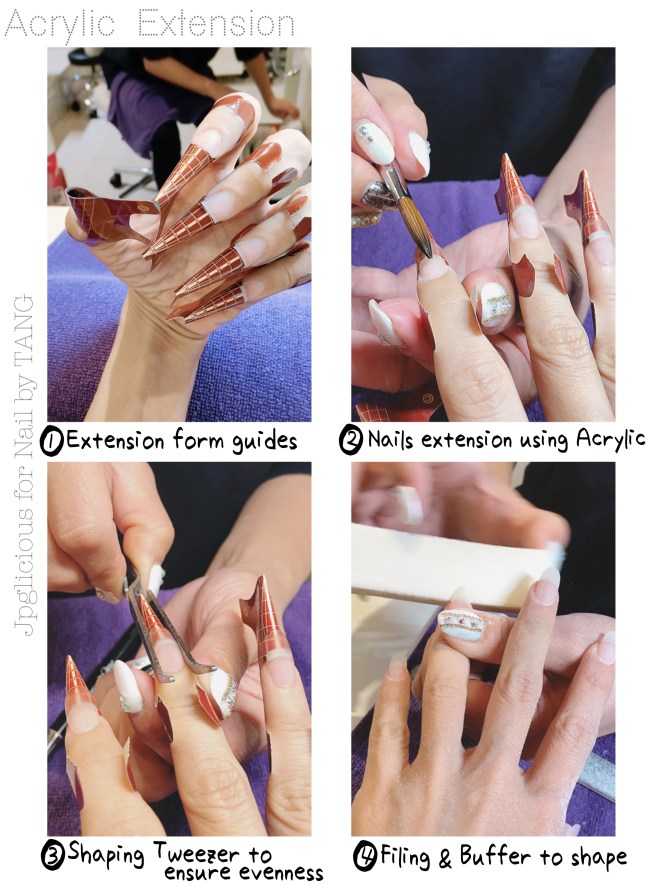 Acrylic Extension

Jpglicious for Nail by TANG

1 Extension form guides

2 Nails extension using Acrylic

3 Shaping Tweezer to ensure evenness

4 Filing & Buffer to shape